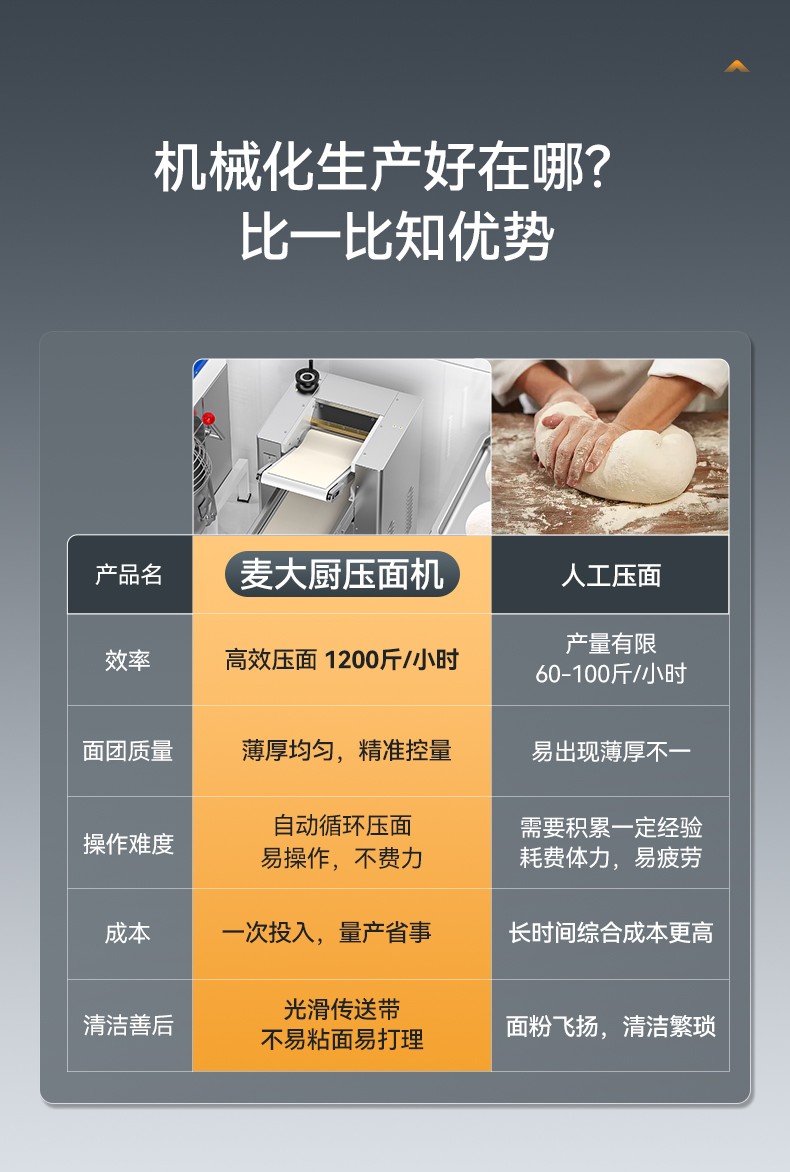 机械化生产好在哪?
比一比知优势

| 产品名 | 麦大厨压面机 | 人工压面 |
|---|---|---|
| 效率 | 高效压面 1200斤/小时 | 产量有限 60-100斤/小时 |
| 面团质量 | 薄厚均匀，精准控量 | 易出现薄厚不一 |
| 操作难度 | 自动循环压面 易操作，不费力 | 需要积累一定经验 耗费体力，易疲劳 |
| 成本 | 一次投入，量产省事 | 长时间综合成本更高 |
| 清洁善后 | 光滑传送带 不易粘面易打理 | 面粉飞扬，清洁繁琐 |