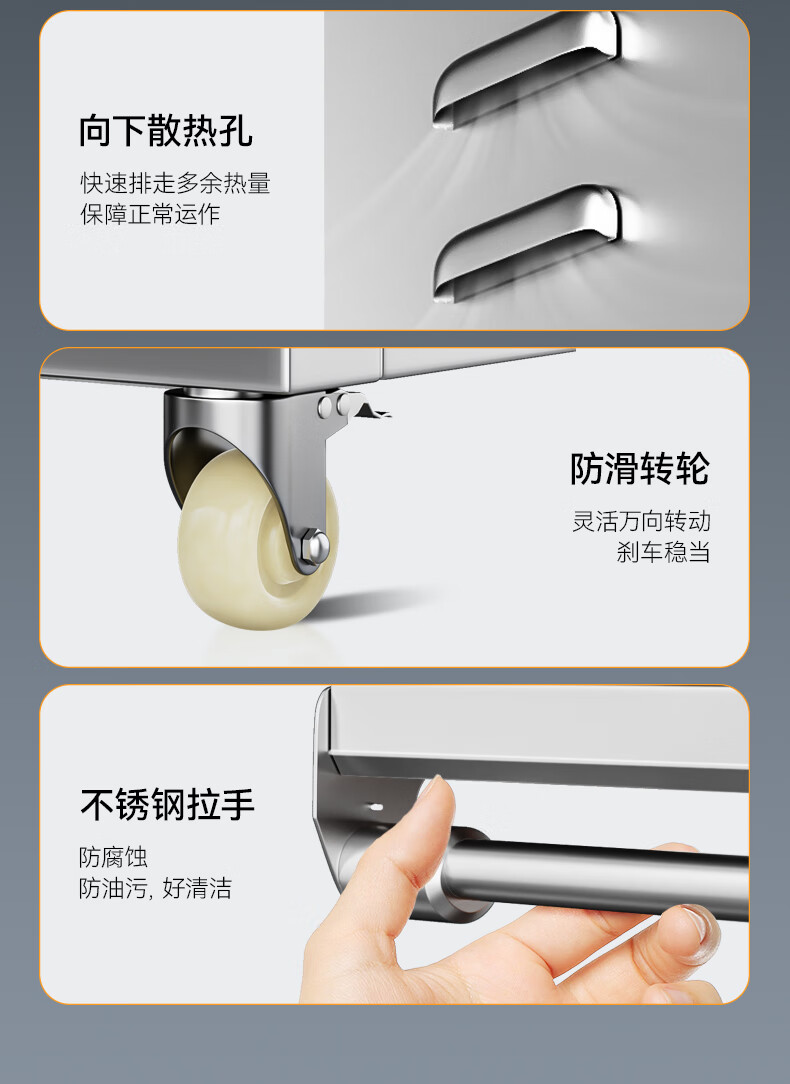 向下散热孔
快速排走多余热量
保障正常运作

防滑转轮
灵活万向转动
刹车稳当

不锈钢拉手
防腐蚀
防油污, 好清洁